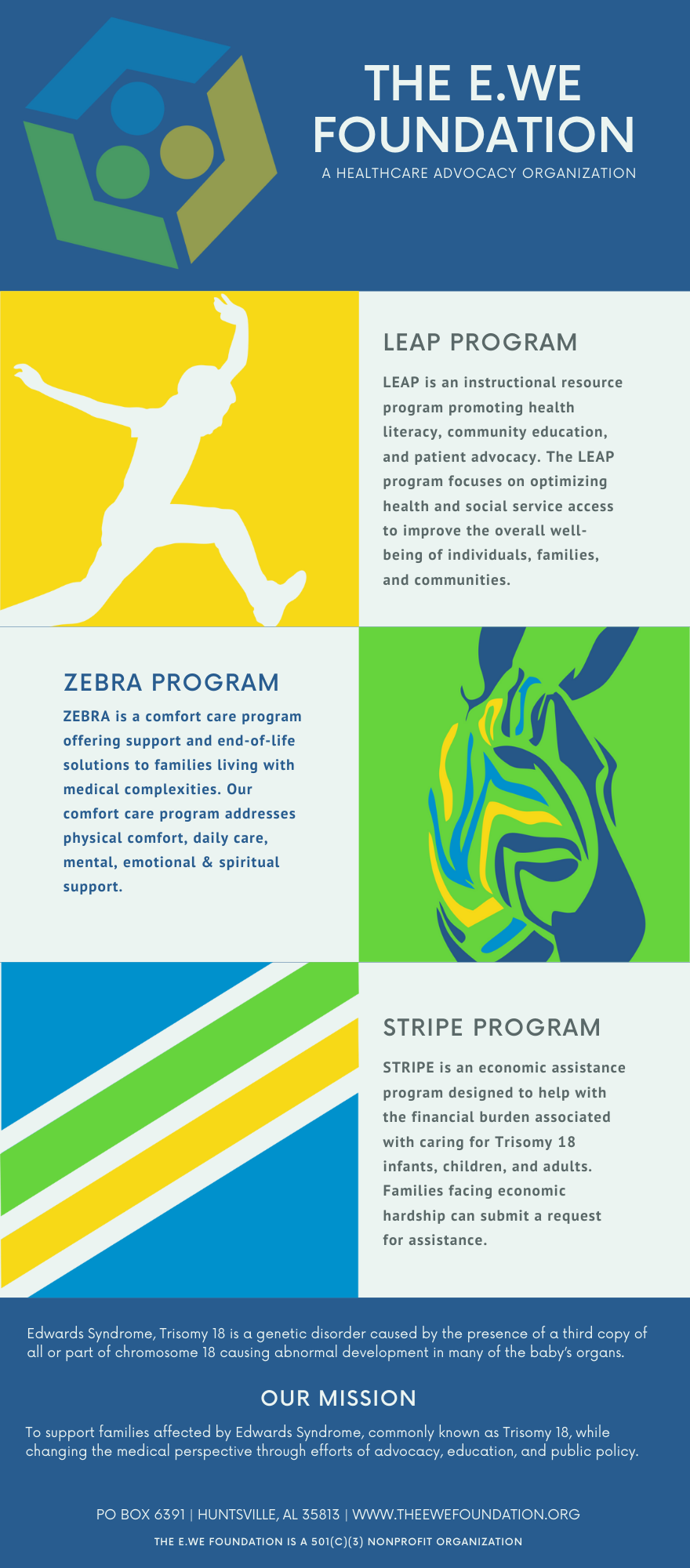 THE E.WE FOUNDATION
A HEALTHCARE ADVOCACY ORGANIZATION

LEAP PROGRAM

LEAP is an instructional resource program promoting health literacy, community education, and patient advocacy. The LEAP program focuses on optimizing health and social service access to improve the overall well-being of individuals, families, and communities.

ZEBRA PROGRAM

ZEBRA is a comfort care program offering support and end-of-life solutions to families living with medical complexities. Our comfort care program addresses physical comfort, daily care, mental, emotional & spiritual support.

STRIPE PROGRAM

STRIPE is an economic assistance program designed to help with the financial burden associated with caring for Trisomy 18 infants, children, and adults. Families facing economic hardship can submit a request for assistance.

Edwards Syndrome, Trisomy 18 is a genetic disorder caused by the presence of a third copy of all or part of chromosome 18 causing abnormal development in many of the baby's organs.

OUR MISSION

To support families affected by Edwards Syndrome, commonly known as Trisomy 18, while changing the medical perspective through efforts of advocacy, education, and public policy.

PO BOX 6391 | HUNTSVILLE, AL 35813 | WWW.THEEWEFOUNDATION.ORG

THE E.WE FOUNDATION IS A 501(C)(3) NONPROFIT ORGANIZATION